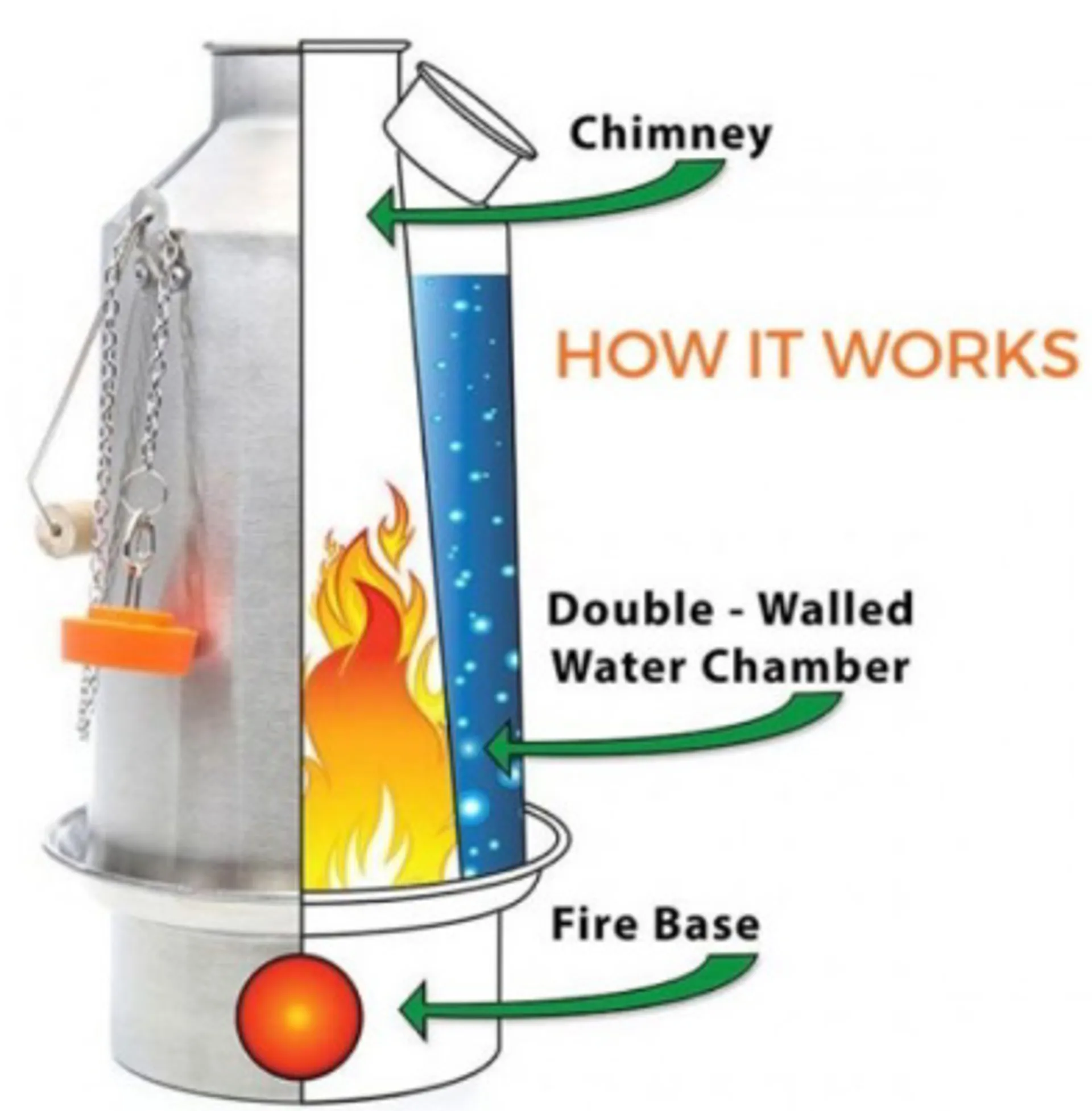 Chimney

HOW IT WORKS

Double - Walled Water Chamber

Fire Base